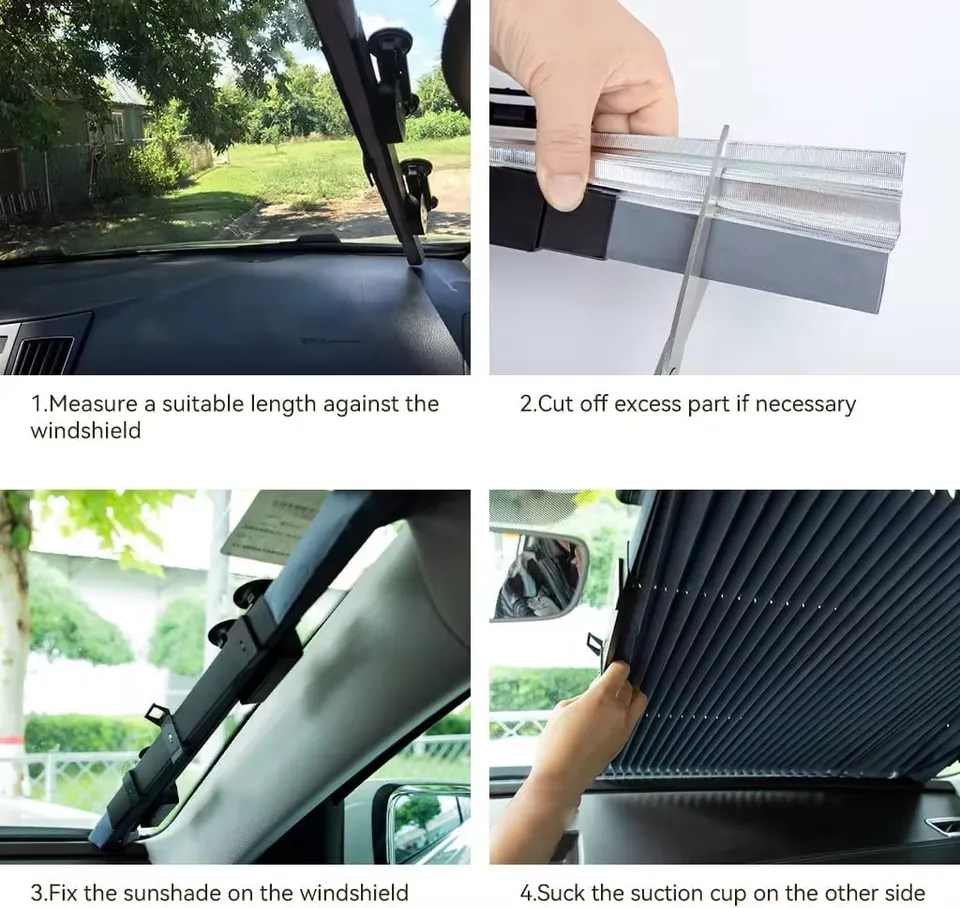 1.Measure a suitable length against the windshield

2.Cut off excess part if necessary

3.Fix the sunshade on the windshield

4.Suck the suction cup on the other side