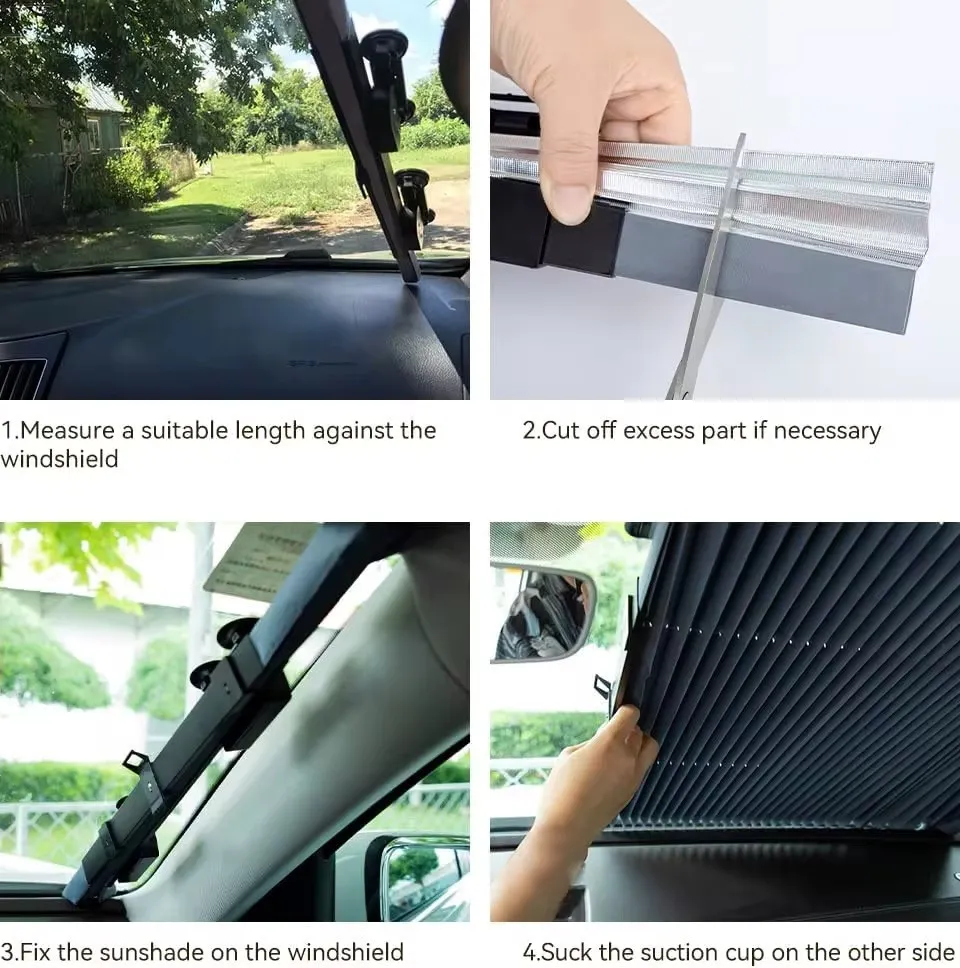 1.Measure a suitable length against the windshield

2.Cut off excess part if necessary

3.Fix the sunshade on the windshield

4.Suck the suction cup on the other side